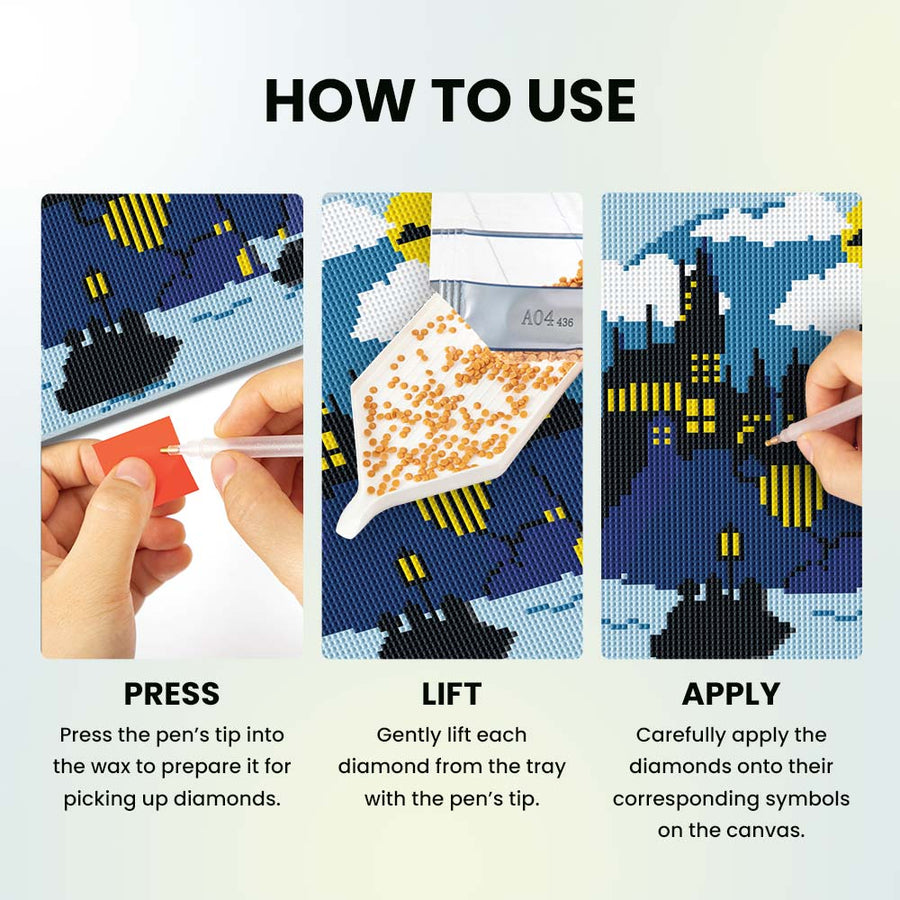 HOW TO USE

A04 436

PRESS
Press the pen's tip into the wax to prepare it for picking up diamonds.

LIFT
Gently lift each diamond from the tray with the pen's tip.

APPLY
Carefully apply the diamonds onto their corresponding symbols on the canvas.